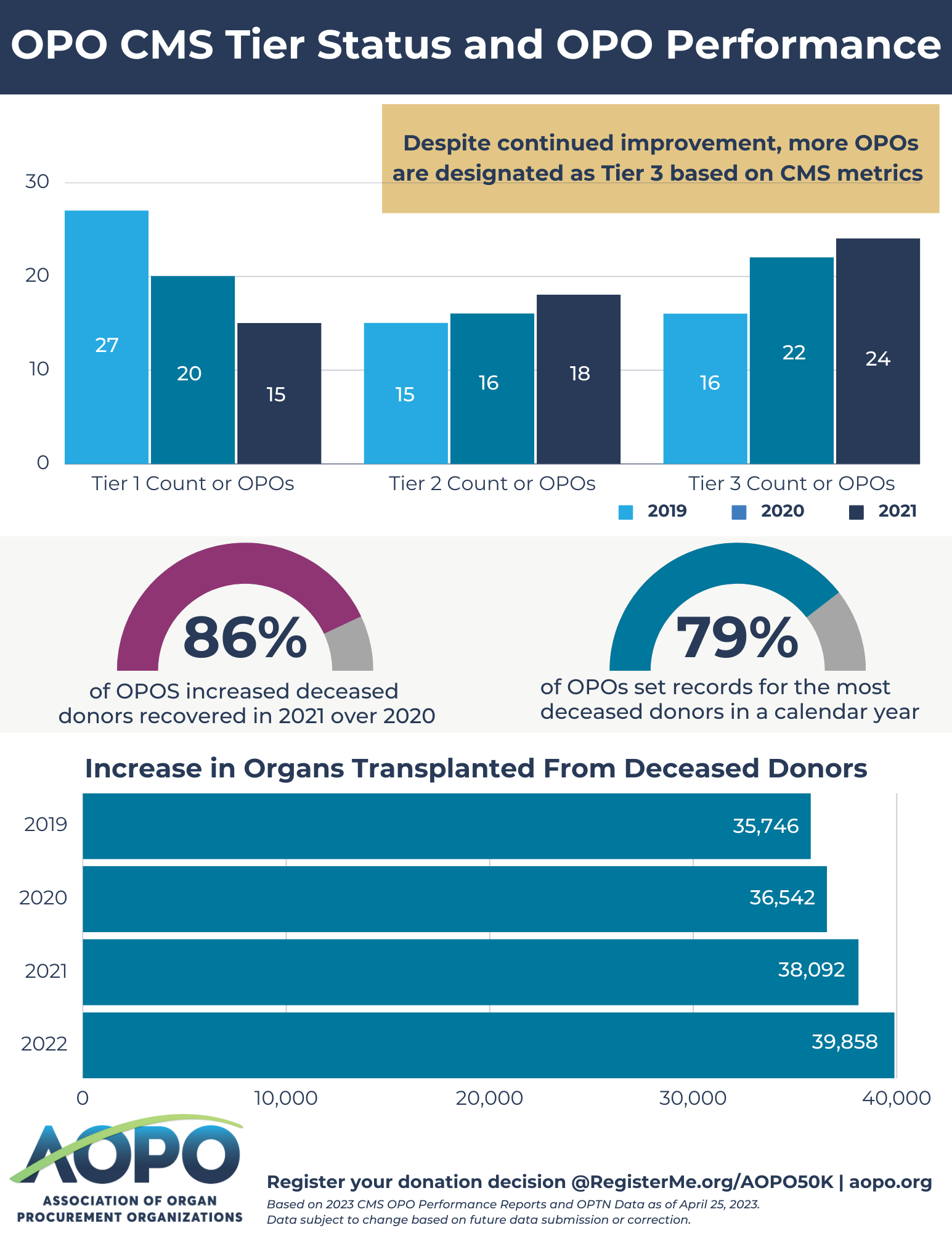 OPO CMS Tier Status and OPO Performance

Despite continued improvement, more OPOs are designated as Tier 3 based on CMS metrics

30
20
10
0

27
20
15
15
16
18
16
22
24

Tier 1 Count or OPOs
Tier 2 Count or OPOs
Tier 3 Count or OPOs

2019
2020
2021

86%
of OPOS increased deceased donors recovered in 2021 over 2020

79%
of OPOs set records for the most deceased donors in a calendar year

Increase in Organs Transplanted From Deceased Donors

2019
35,746
2020
36,542
2021
38,092
2022
39,858

0
10,000
20,000
30,000
40,000

AOPO
ASSOCIATION OF ORGAN PROCUREMENT ORGANIZATIONS

Register your donation decision @RegisterMe.org/AOPO50K | aopo.org
Based on 2023 CMS OPO Performance Reports and OPTN Data as of April 25, 2023.
Data subject to change based on future data submission or correction.